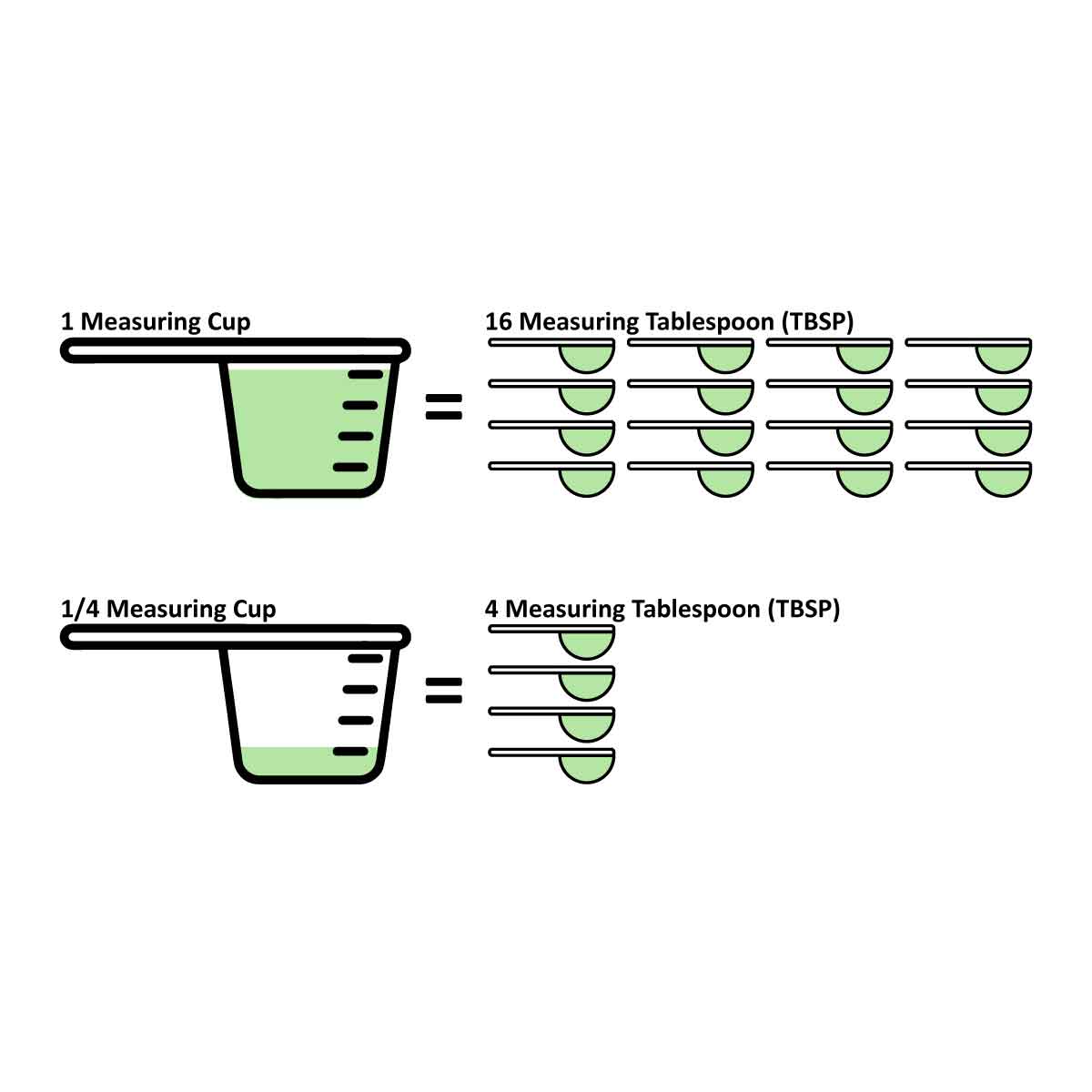 1 Measuring Cup

=

16 Measuring Tablespoon (TBSP)

1/4 Measuring Cup

=

4 Measuring Tablespoon (TBSP)